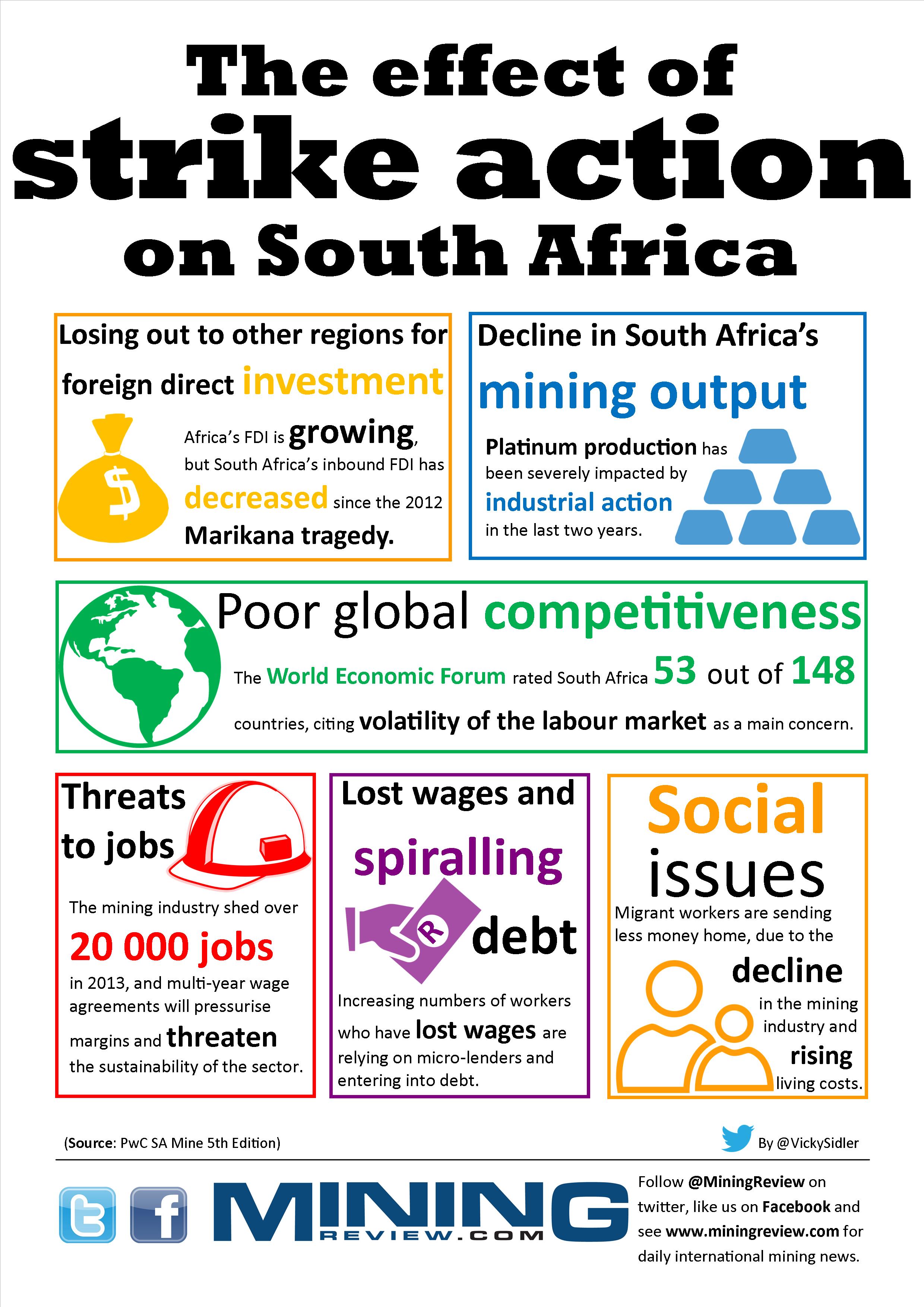 The effect of strike action on South Africa

Losing out to other regions for foreign direct investment

$

Africa's FDI is growing, but South Africa's inbound FDI has decreased since the 2012 Marikana tragedy.

Decline in South Africa's mining output

Platinum production has been severely impacted by industrial action in the last two years.

Poor global competitiveness

The World Economic Forum rated South Africa 53 out of 148 countries, citing volatility of the labour market as a main concern.

Threats to jobs

The mining industry shed over 20 000 jobs in 2013, and multi-year wage agreements will pressurise margins and threaten the sustainability of the sector.

Lost wages and spiralling debt

R

Increasing numbers of workers who have lost wages are relying on micro-lenders and entering into debt.

Social issues

Migrant workers are sending less money home, due to the decline in the mining industry and rising living costs.

(Source: PwC SA Mine 5th Edition)

By @VickySidler

MINING REVIEW.COM

Follow @MiningReview on twitter, like us on Facebook and see www.miningreview.com for daily international mining news.